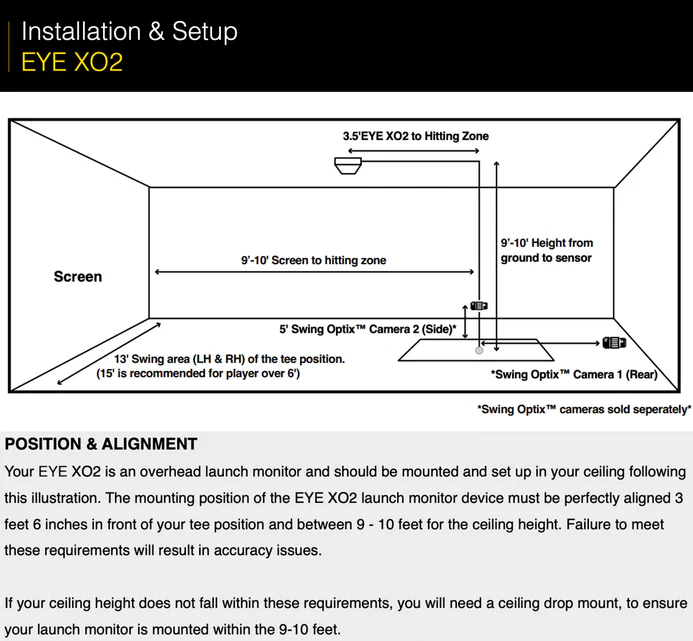 Installation & Setup
EYE XO2

3.5'EYE XO2 to Hitting Zone

9'-10' Height from ground to sensor

9'-10' Screen to hitting zone

Screen

5' Swing Optix™ Camera 2 (Side)*

13' Swing area (LH & RH) of the tee position.
(15' is recommended for player over 6')

*Swing Optix™ Camera 1 (Rear)

*Swing Optix™ cameras sold seperately*

POSITION & ALIGNMENT

Your EYE XO2 is an overhead launch monitor and should be mounted and set up in your ceiling following this illustration. The mounting position of the EYE XO2 launch monitor device must be perfectly aligned 3 feet 6 inches in front of your tee position and between 9 - 10 feet for the ceiling height. Failure to meet these requirements will result in accuracy issues.

If your ceiling height does not fall within these requirements, you will need a ceiling drop mount, to ensure your launch monitor is mounted within the 9-10 feet.